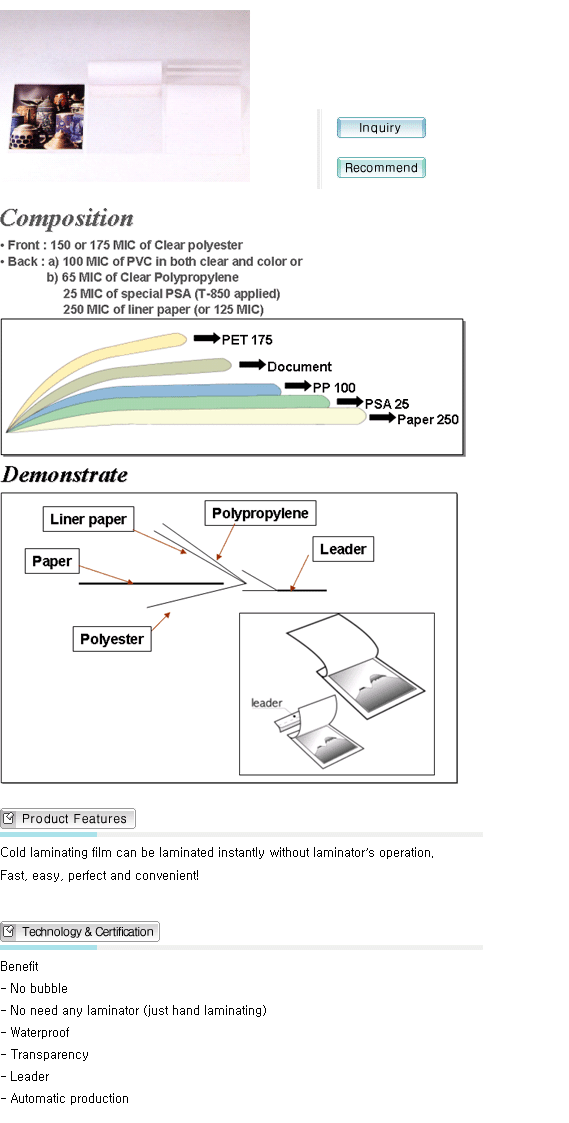 Inquiry

Recommend

Composition

• Front : 150 or 175 MIC of Clear polyester
• Back : a) 100 MIC of PVC in both clear and color or
b) 65 MIC of Clear Polypropylene
25 MIC of special PSA (T-850 applied)
250 MIC of liner paper (or 125 MIC)

PET 175
Document
PP 100
PSA 25
Paper 250

Demonstrate

Liner paper
Polypropylene
Paper
Leader
Polyester
leader

Product Features

Cold laminating film can be laminated instantly without laminator's operation.
Fast, easy, perfect and convenient!

Technology & Certification

Benefit
- No bubble
- No need any laminator (just hand laminating)
- Waterproof
- Transparency
- Leader
- Automatic production